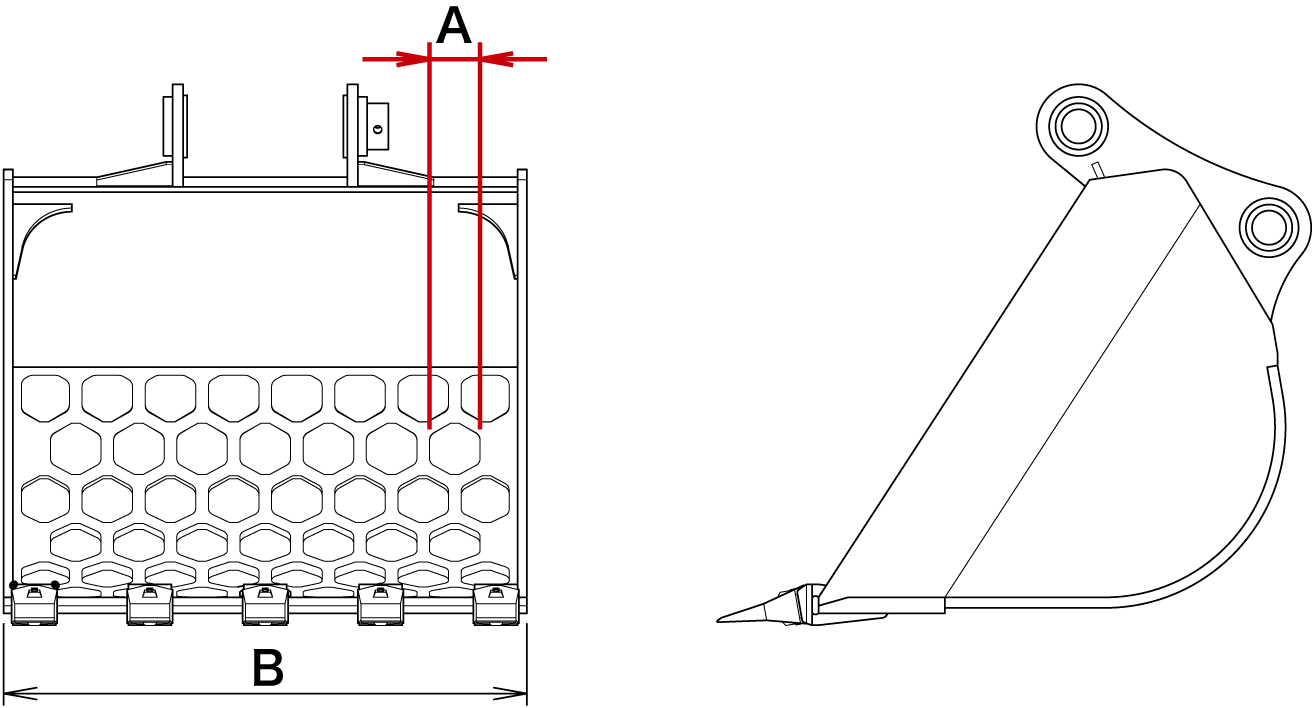 A
B